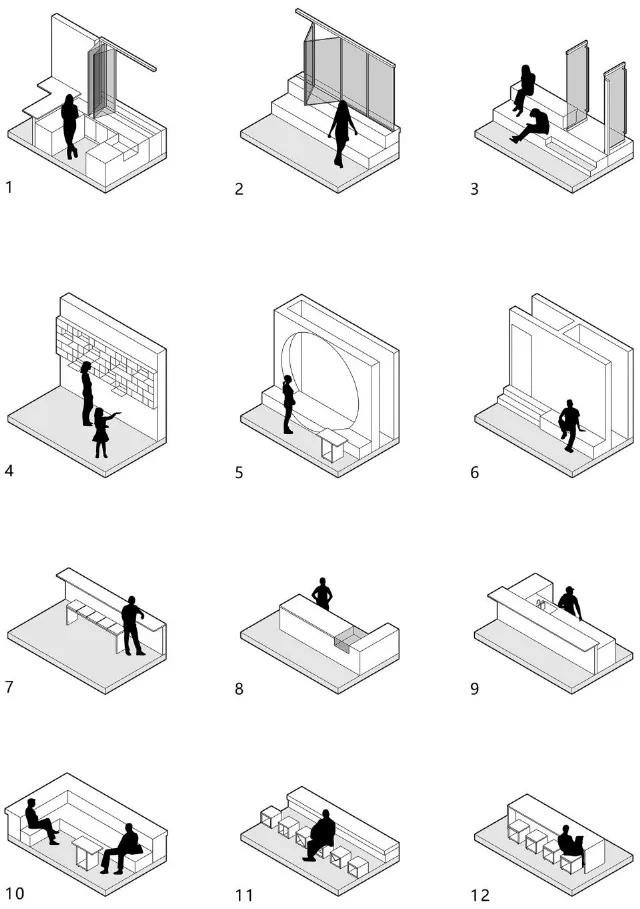 1

2

3

4

5

6

7

8

9

10

11

12